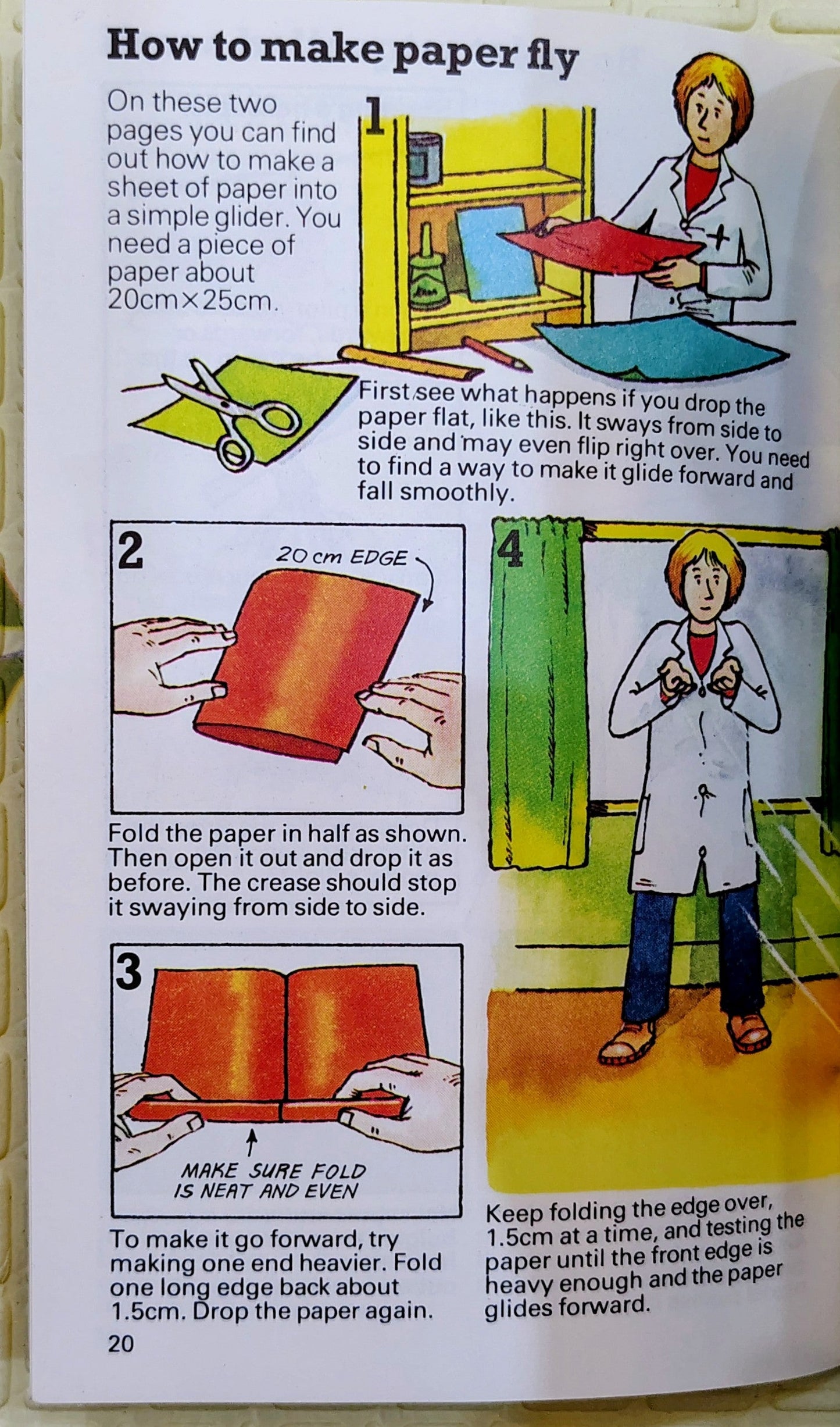 How to make paper fly

On these two pages you can find out how to make a sheet of paper into a simple glider. You need a piece of paper about 20cm×25cm.

1

First see what happens if you drop the paper flat, like this. It sways from side to side and may even flip right over. You need to find a way to make it glide forward and fall smoothly.

2

20 cm EDGE

Fold the paper in half as shown. Then open it out and drop it as before. The crease should stop it swaying from side to side.

3

MAKE SURE FOLD IS NEAT AND EVEN

To make it go forward, try making one end heavier. Fold one long edge back about 1.5cm. Drop the paper again.

4

Keep folding the edge over, 1.5cm at a time, and testing the paper until the front edge is heavy enough and the paper glides forward.

20